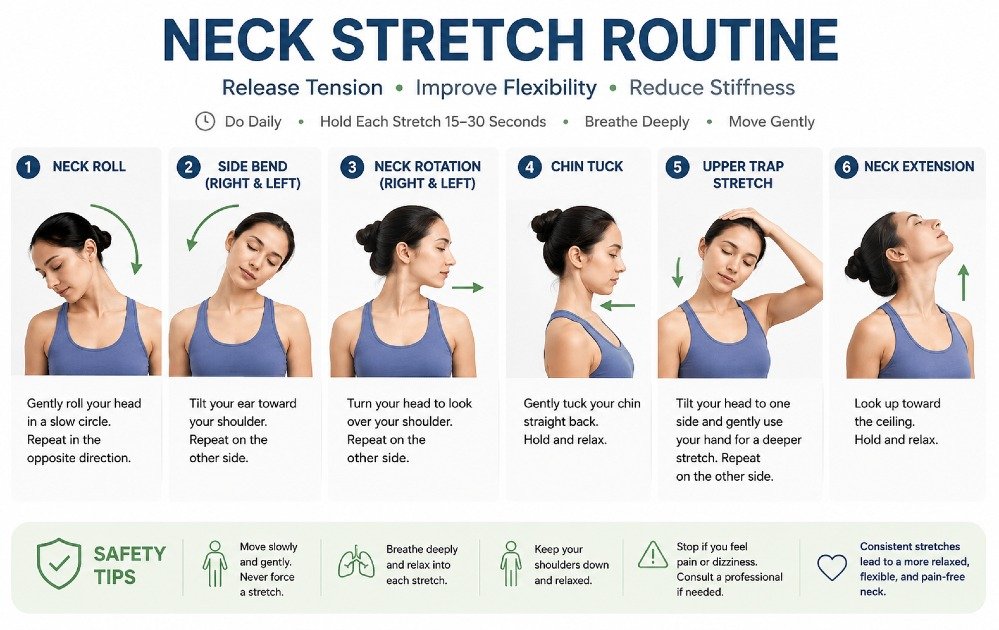 NECK STRETCH ROUTINE

Release Tension • Improve Flexibility • Reduce Stiffness

Do Daily • Hold Each Stretch 15–30 Seconds • Breathe Deeply • Move Gently

1 NECK ROLL

Gently roll your head in a slow circle. Repeat in the opposite direction.

2 SIDE BEND (RIGHT & LEFT)

Tilt your ear toward your shoulder. Repeat on the other side.

3 NECK ROTATION (RIGHT & LEFT)

Turn your head to look over your shoulder. Repeat on the other side.

4 CHIN TUCK

Gently tuck your chin straight back. Hold and relax.

5 UPPER TRAP STRETCH

Tilt your head to one side and gently use your hand for a deeper stretch. Repeat on the other side.

6 NECK EXTENSION

Look up toward the ceiling. Hold and relax.

SAFETY TIPS

Move slowly and gently. Never force a stretch.

Breathe deeply and relax into each stretch.

Keep your shoulders down and relaxed.

Stop if you feel pain or dizziness. Consult a professional if needed.

Consistent stretches lead to a more relaxed, flexible, and pain-free neck.